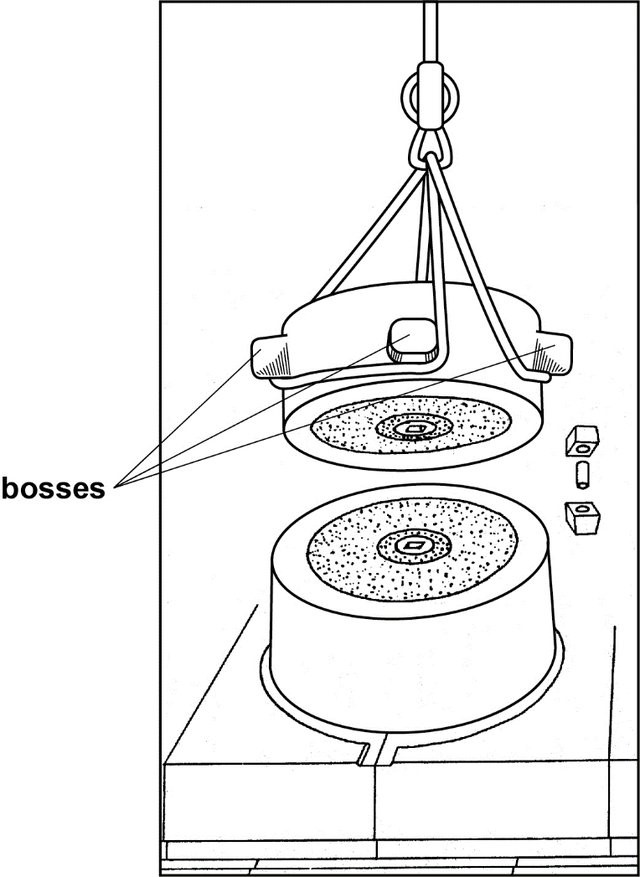 bosses